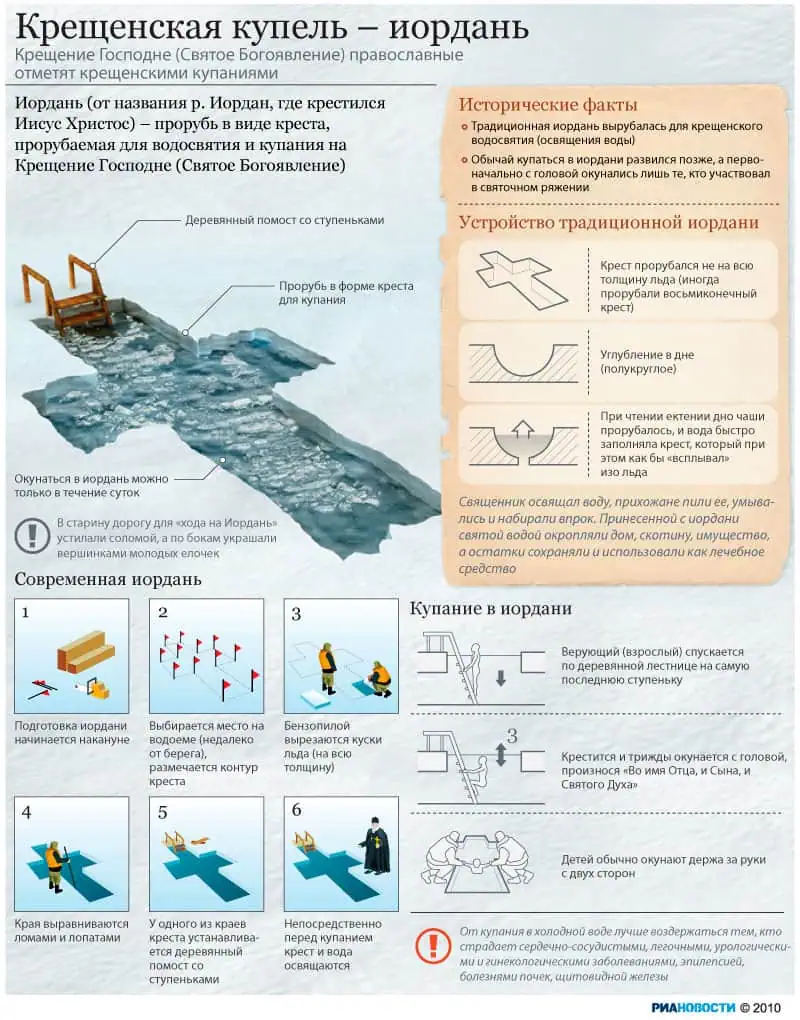 Крещенская купель – иордань

Крещение Господне (Святое Богоявление) православные отметят крещенскими купаниями

Иордань (от названия р. Иордан, где крестился Иисус Христос) – прорубь в виде креста, прорубаемая для водосвятия и купания на Крещение Господне (Святое Богоявление)

Деревянный помост со ступеньками

Прорубь в форме креста для купания

Окунаться в иордань можно только в течение суток

В старину дорогу для «хода на Иордань» устилали соломой, а по бокам украшали вершинками молодых елочек

Исторические факты

Традиционная иордань вырубалась для крещенского водосвятия (освящения воды)

Обычай купаться в иордани развился позже, а первоначально с головой окунались лишь те, кто участвовал в святочном ряжении

Устройство традиционной иордани

Крест прорубался не на всю толщину льда (иногда прорубали восьмиконечный крест)

Углубление в дне (полукруглое)

При чтении ектении дно чаши прорубалось, и вода быстро заполняла крест, который при этом как бы «всплывал» изо льда

Священник освящал воду, прихожане пили ее, умывались и набирали впрок. Принесенной с иордани святой водой окропляли дом, скотину, имущество, а остатки сохраняли и использовали как лечебное средство

Современная иордань

1
Подготовка иордани начинается накануне

2
Выбирается место на водоеме (недалеко от берега), размечается контур креста

3
Бензопилой вырезаются куски льда (на всю толщину)

4
Края выравниваются ломами и лопатами

5
У одного из краев креста устанавливается деревянный помост со ступеньками

6
Непосредственно перед купанием крест и вода освящаются

Купание в иордани

Верующий (взрослый) спускается по деревянной лестнице на самую последнюю ступеньку

3
Крестится и трижды окунается с головой, произнося «Во имя Отца, и Сына, и Святого Духа»

Детей обычно окунают держа за руки с двух сторон

От купания в холодной воде лучше воздержаться тем, кто страдает сердечно-сосудистыми, легочными, урологическими и гинекологическими заболеваниями, эпилепсией, болезнями почек, щитовидной железы

РИАНОВОСТИ © 2010